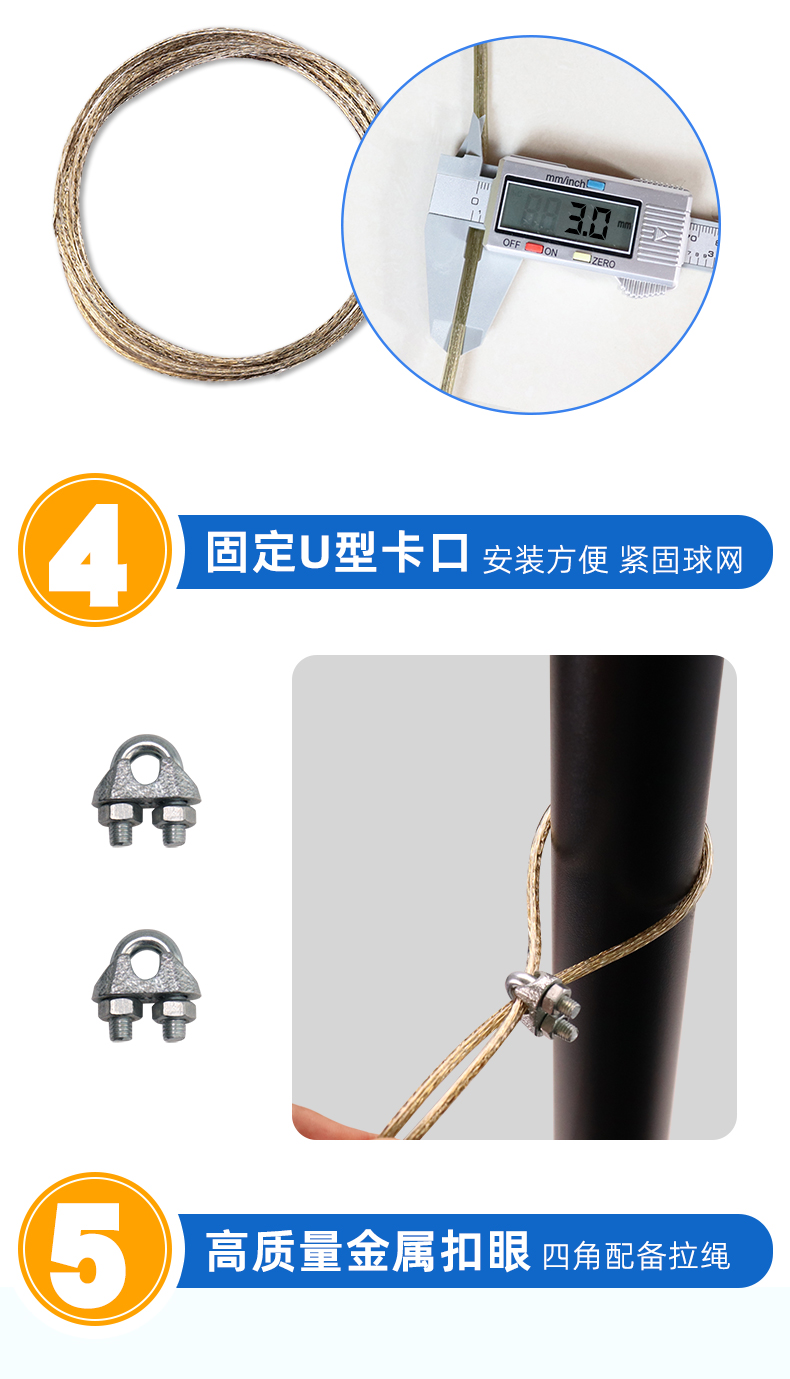 mm/inch
3.0 mm
OFF ON ZERO

4 固定U型卡口 安装方便 紧固球网

5 高质量金属扣眼 四角配备拉绳